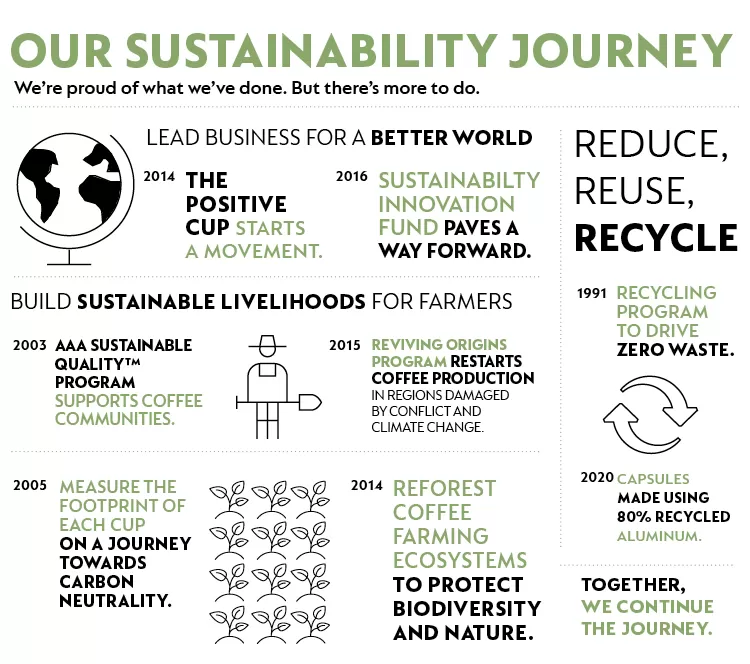 OUR SUSTAINABILITY JOURNEY

We're proud of what we've done. But there's more to do.

LEAD BUSINESS FOR A BETTER WORLD

2014 THE POSITIVE CUP STARTS A MOVEMENT.

2016 SUSTAINABILTY INNOVATION FUND PAVES A WAY FORWARD.

BUILD SUSTAINABLE LIVELIHOODS FOR FARMERS

2003 AAA SUSTAINABLE QUALITY™ PROGRAM SUPPORTS COFFEE COMMUNITIES.

2015 REVIVING ORIGINS PROGRAM RESTARTS COFFEE PRODUCTION IN REGIONS DAMAGED BY CONFLICT AND CLIMATE CHANGE.

2005 MEASURE THE FOOTPRINT OF EACH CUP ON A JOURNEY TOWARDS CARBON NEUTRALITY.

2014 REFOREST COFFEE FARMING ECOSYSTEMS TO PROTECT BIODIVERSITY AND NATURE.

REDUCE, REUSE, RECYCLE

1991 RECYCLING PROGRAM TO DRIVE ZERO WASTE.

2020 CAPSULES MADE USING 80% RECYCLED ALUMINUM.

TOGETHER, WE CONTINUE THE JOURNEY.